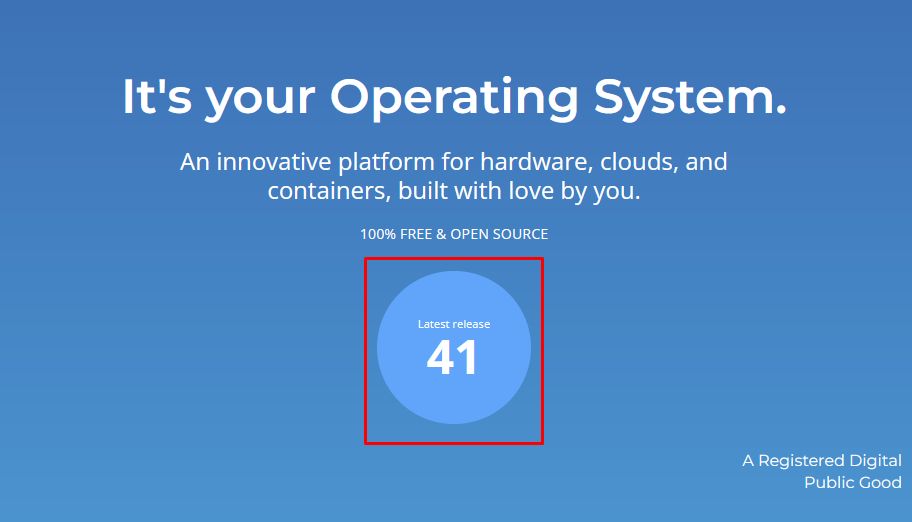 It's your Operating System.

An innovative platform for hardware, clouds, and containers, built with love by you.

100% FREE & OPEN SOURCE

Latest release
41

A Registered Digital Public Good